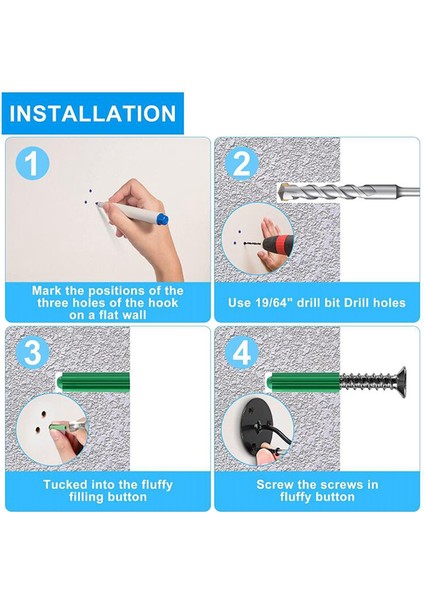 INSTALLATION

1

Mark the positions of the three holes of the hook on a flat wall

2

Use 19/64" drill bit Drill holes

3

Tucked into the fluffy filling button

4

Screw the screws in fluffy button