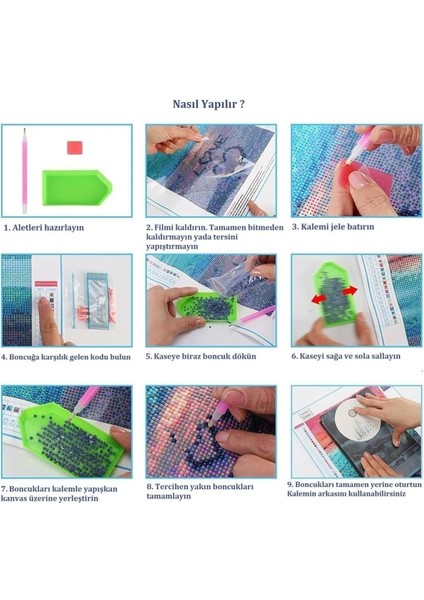 Nasıl Yapılır ?

1. Aletleri hazırlayın

2. Filmi kaldırın. Tamamen bitmeden kaldırmayın yada tersini yapıştırmayın

3. Kalemi jele batırın

4. Boncuğa karşılık gelen kodu bulun

5. Kaseye biraz boncuk dökün

6. Kaseyi sağa ve sola sallayın

7. Boncukları kalemle yapışkan kanvas üzerine yerleştirin

8. Tercihen yakın boncukları tamamlayın

9. Boncukları tamamen yerine oturtun Kalemin arkasını kullanabilirsiniz