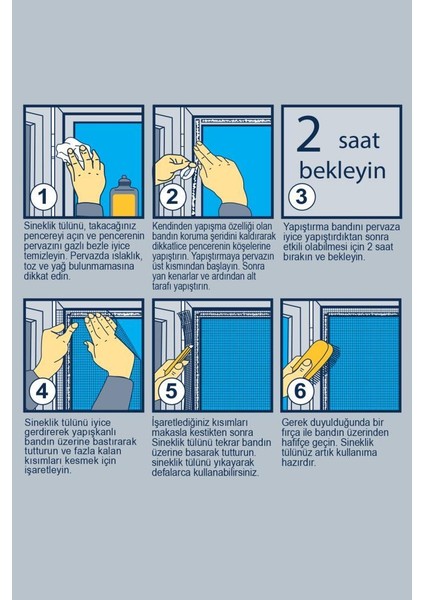 1

Sineklik tülünü, takacağınız pencereyi açın ve pencerenin pervazını gazlı bezle iyice temizleyin. Pervazda ıslaklık, toz ve yağ bulunmamasına dikkat edin.

2

Kendinden yapışma özelliği olan bandın koruma şeridini kaldırarak dikkatlice pencerenin köşelerine yapıştırın. Yapıştırmaya pervazın üst kısmından başlayın. Sonra yan kenarlar ve ardından alt tarafı yapıştırın.

2 saat bekleyin

3

Yapıştırma bandını pervaza iyice yapıştırdıktan sonra etkili olabilmesi için 2 saat bırakın ve bekleyin.

4

Sineklik tülünü iyice gerdirerek yapışkanlı bandın üzerine bastırarak tutturun ve fazla kalan kısımları kesmek için işaretleyin.

5

İşaretlediğiniz kısımları makasla kestikten sonra Sineklik tülünü tekrar bandın üzerine basarak tutturun. sineklik tülünü yıkayarak defalarca kullanabilirsiniz.

6

Gerek duyulduğunda bir fırça ile bandın üzerinden hafifçe geçin. Sineklik tülünüz artık kullanıma hazırdır.