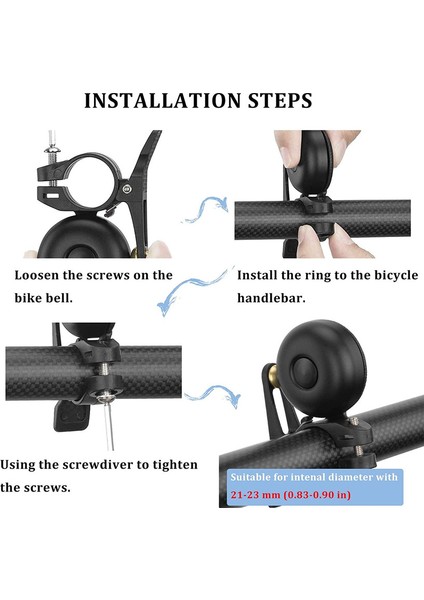 INSTALLATION STEPS

Loosen the screws on the bike bell.

Install the ring to the bicycle handlebar.

Using the screwdiver to tighten the screws.

Suitable for intenal diameter with 21-23 mm (0.83-0.90 in)