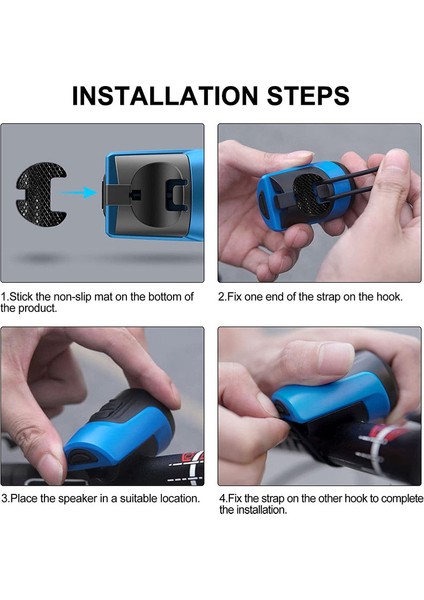 INSTALLATION STEPS

1.Stick the non-slip mat on the bottom of the product.

2.Fix one end of the strap on the hook.

3.Place the speaker in a suitable location.

4.Fix the strap on the other hook to complete the installation.