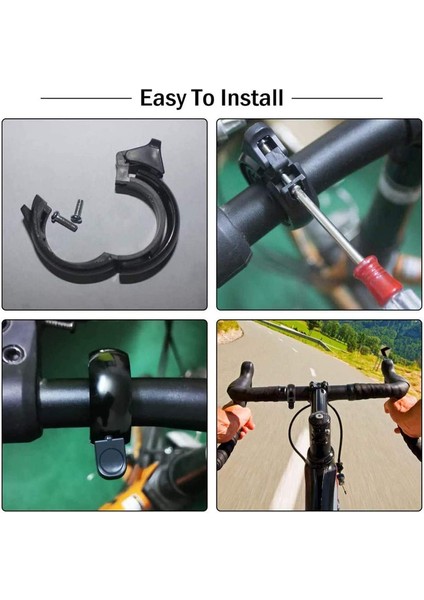 Easy To Install