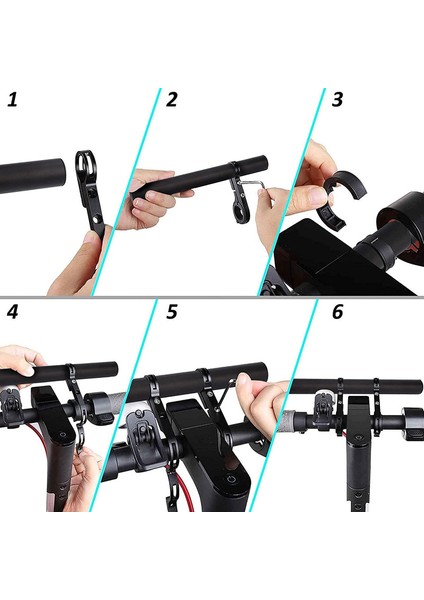 1

2

3

4

5

6