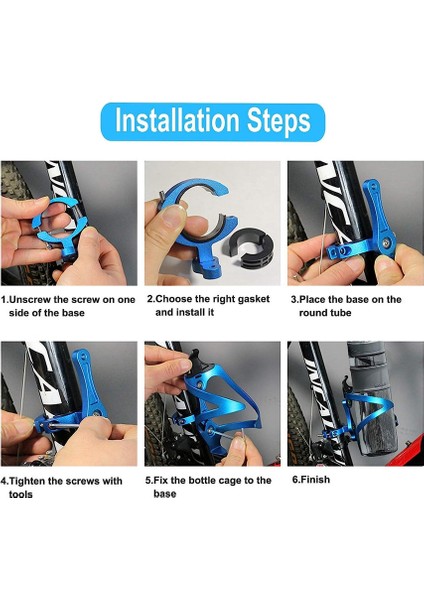 Installation Steps

1.Unscrew the screw on one side of the base

2.Choose the right gasket and install it

3.Place the base on the round tube

4.Tighten the screws with tools

5.Fix the bottle cage to the base

6.Finish