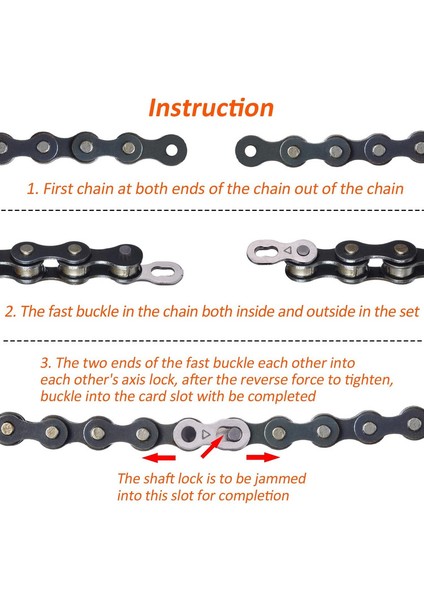 Instruction

1. First chain at both ends of the chain out of the chain

2. The fast buckle in the chain both inside and outside in the set

3. The two ends of the fast buckle each other into each other's axis lock, after the reverse force to tighten, buckle into the card slot with be completed

The shaft lock is to be jammed into this slot for completion