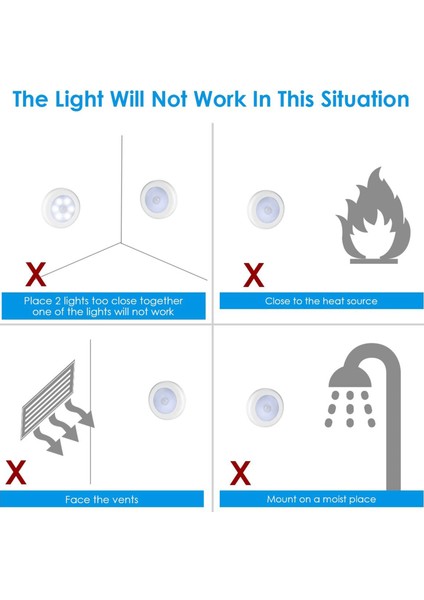 The Light Will Not Work In This Situation

X
Place 2 lights too close together one of the lights will not work

X
Close to the heat source

X
Face the vents

X
Mount on a moist place