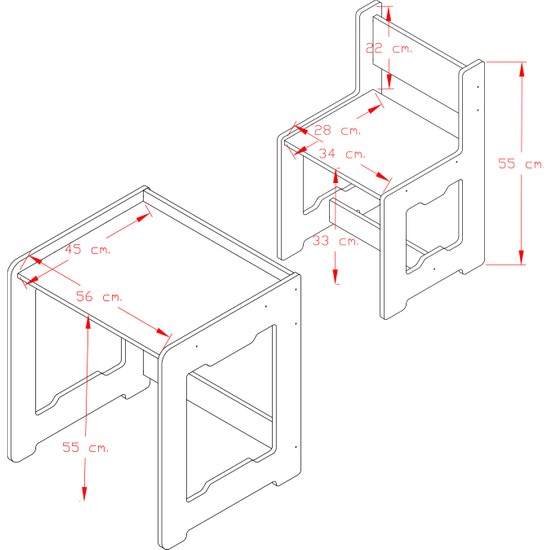 22 cm.

28 cm.

34 cm.

55 cm.

33 cm.

45 cm.

56 cm.

55 cm.