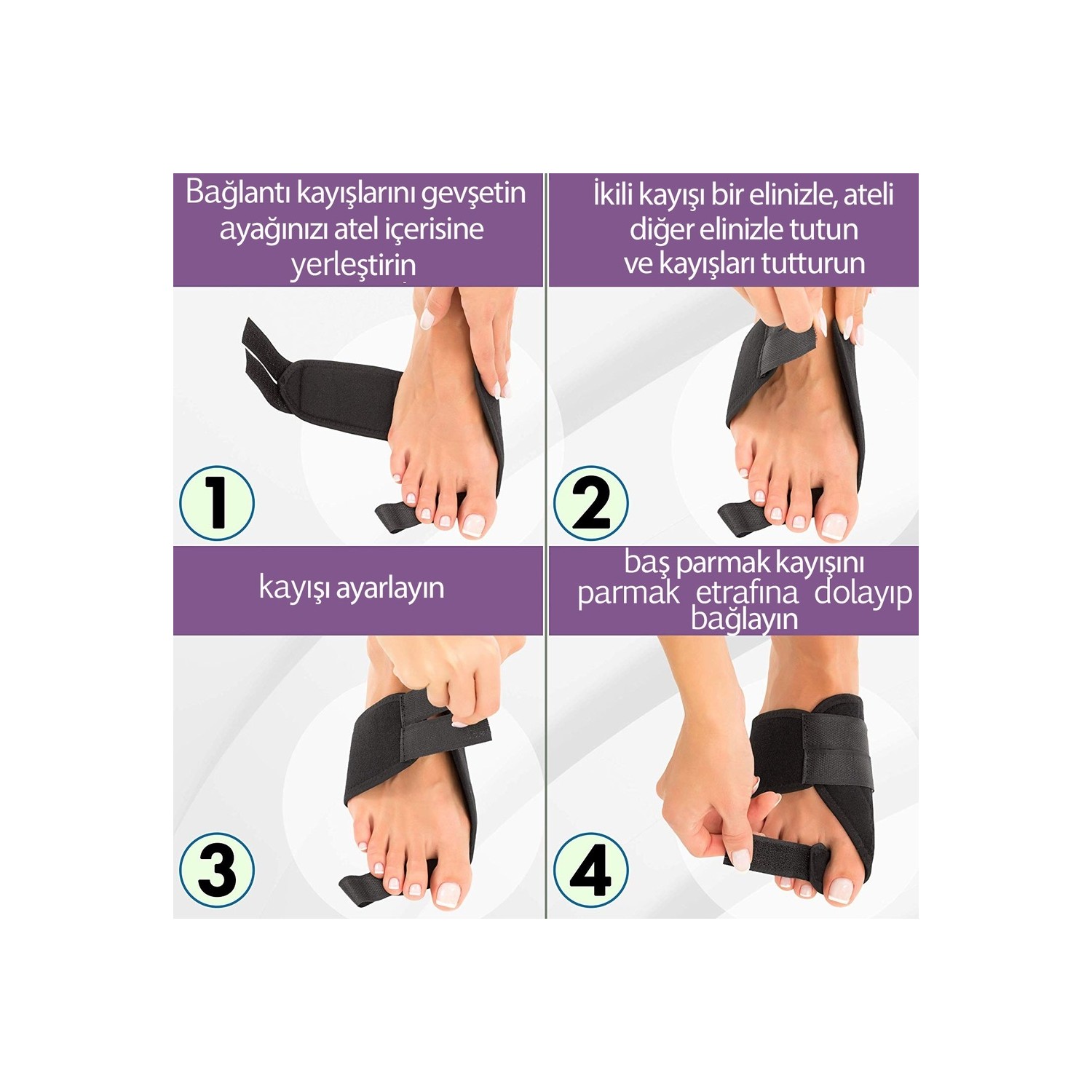 Bağlantı kayışlarını gevşetin ayağınızı atel içerisine yerleştirin

1

İkili kayışı bir elinizle, ateli diğer elinizle tutun ve kayışları tutturun

2

kayışı ayarlayın

3

baş parmak kayışını parmak etrafına dolayıp bağlayın

4