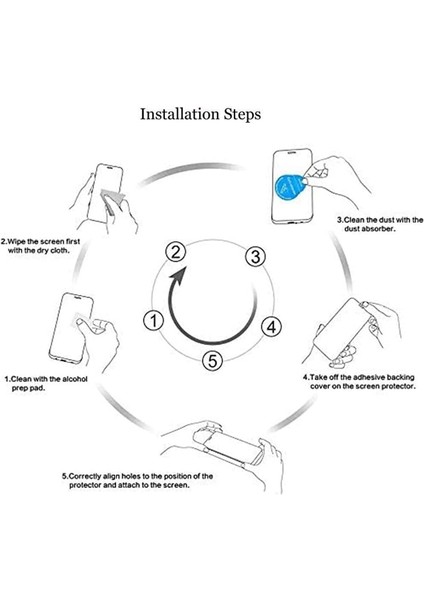 Installation Steps

2.Wipe the screen first with the dry cloth.

3.Clean the dust with the dust absorber.

2

3

1

4

5

1.Clean with the alcohol prep pad.

4.Take off the adhesive backing cover on the screen protector.

5.Correctly align holes to the position of the protector and attach to the screen.