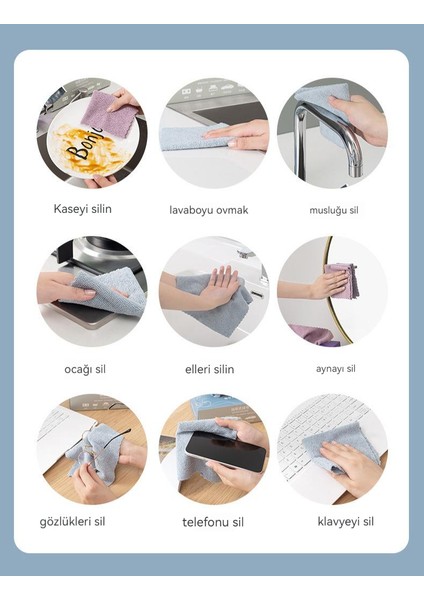 Bonj

Kaseyi silin

lavaboyu ovmak

musluğu sil

ocağı sil

elleri silin

aynayı sil

gözlükleri sil

telefonu sil

klavyeyi sil