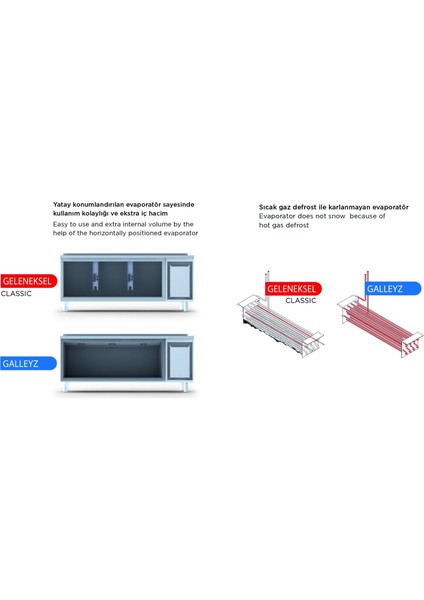 Yatay konumlandırılan evaporatör sayesinde kullanım kolaylığı ve ekstra iç hacim
Easy to use and extra internal volume by the help of the horizontally positioned evaporator

GELENEKSEL
CLASSIC

GALLEYZ

Sıcak gaz defrost ile karlanmayan evaporatör
Evaporator does not snow because of hot gas defrost

GELENEKSEL
CLASSIC

GALLEYZ