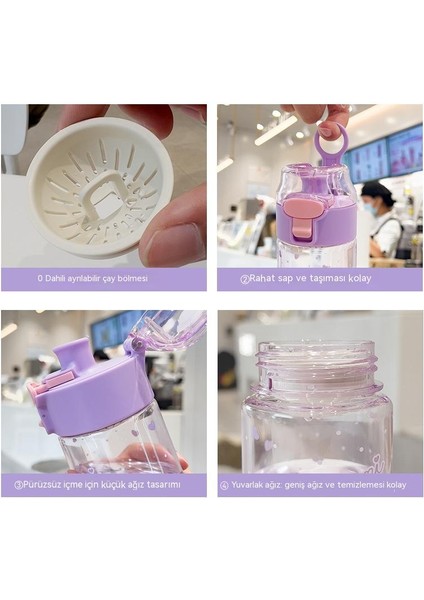 0 Dahili ayrılabilir çay bölmesi

②Rahat sap ve taşıması kolay

③Pürüzsüz içme için küçük ağız tasarımı

④ Yuvarlak ağız: geniş ağız ve temizlemesi kolay