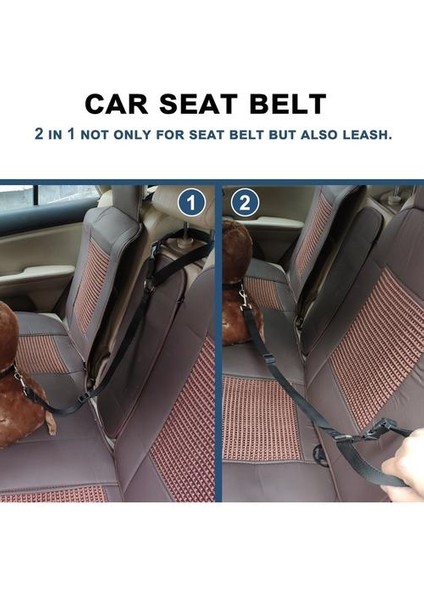 CAR SEAT BELT

2 IN 1 NOT ONLY FOR SEAT BELT BUT ALSO LEASH.

1

2