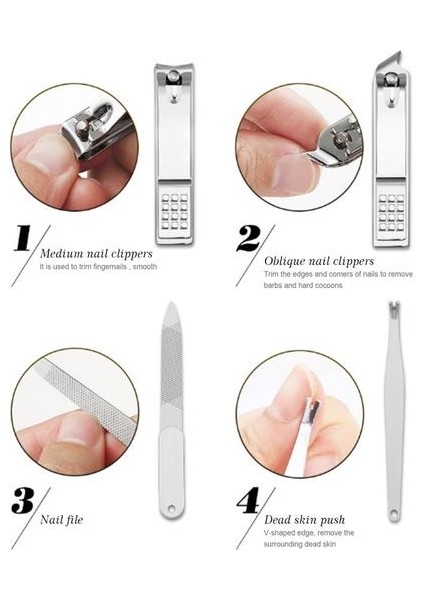 1
Medium nail clippers
It is used to trim fingernails , smooth

2
Oblique nail clippers
Trim the edges and corners of nails to remove barbs and hard cocoons

3
Nail file

4
Dead skin push
V-shaped edge, remove the surrounding dead skin