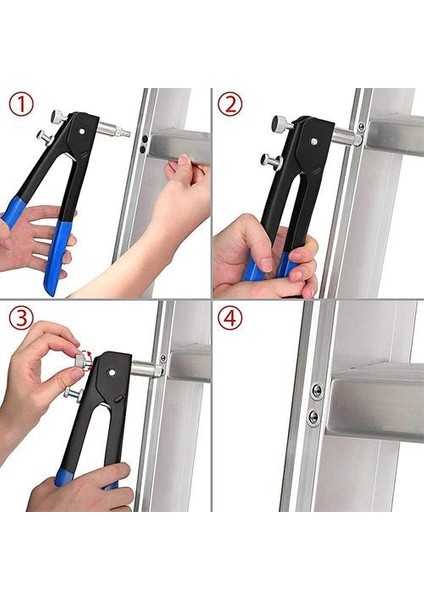 ①
②
③
④