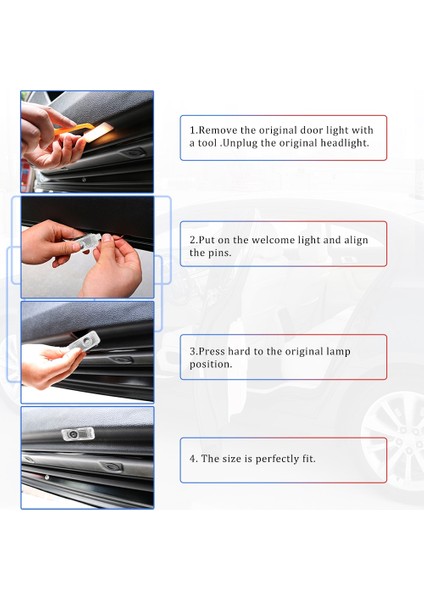 1.Remove the original door light with a tool .Unplug the original headlight.

2.Put on the welcome light and align the pins.

3.Press hard to the original lamp position.

4. The size is perfectly fit.