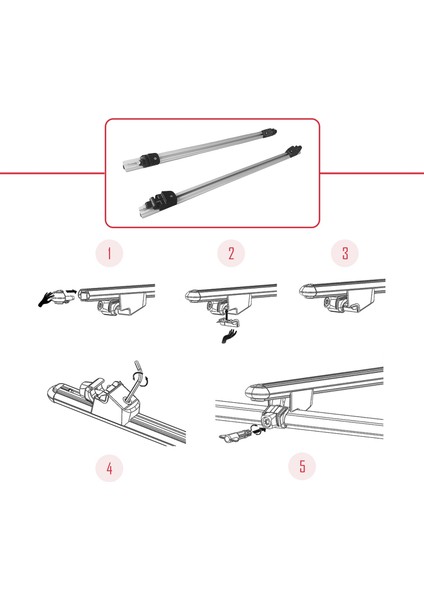 1

2

3

4

5