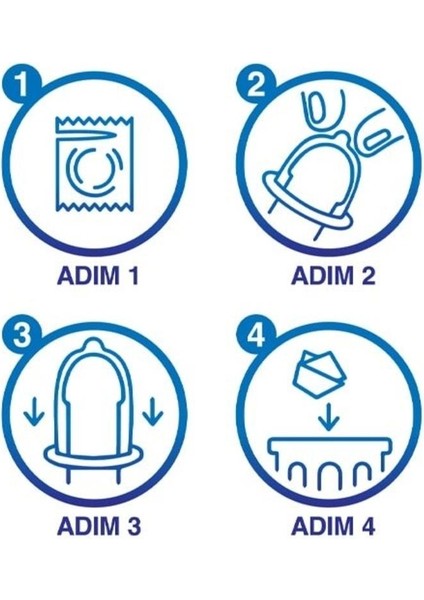 1

ADIM 1

2

ADIM 2

3

ADIM 3

4

ADIM 4