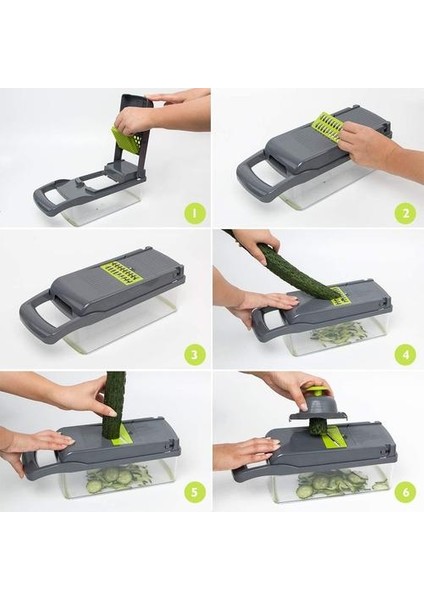 1
2
3
4
5
6