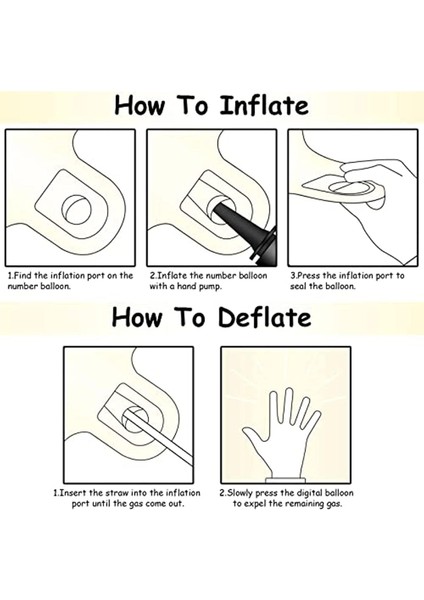 How To Inflate

1.Find the inflation port on the number balloon.

2.Inflate the number balloon with a hand pump.

3.Press the inflation port to seal the balloon.

How To Deflate

1.Insert the straw into the inflation port until the gas come out.

2.Slowly press the digital balloon to expel the remaining gas.