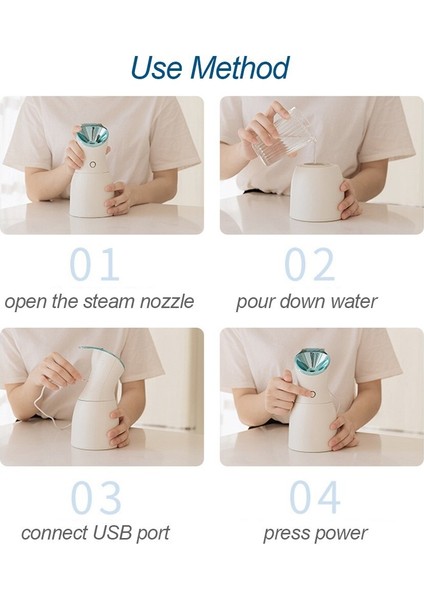 Use Method

01
open the steam nozzle

02
pour down water

03
connect USB port

04
press power