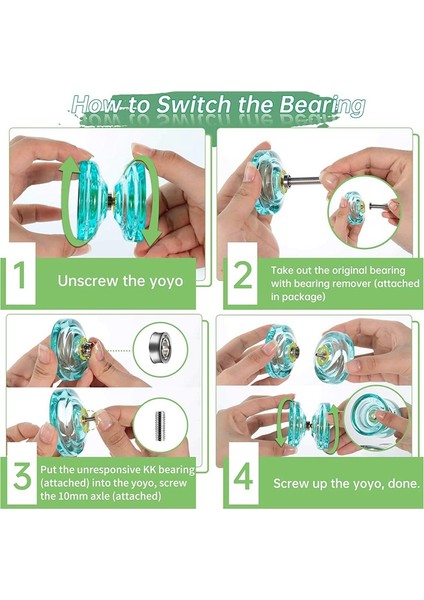 How to Switch the Bearing

1 Unscrew the yoyo

2 Take out the original bearing with bearing remover (attached in package)

3 Put the unresponsive KK bearing (attached) into the yoyo, screw the 10mm axle (attached)

4 Screw up the yoyo, done.