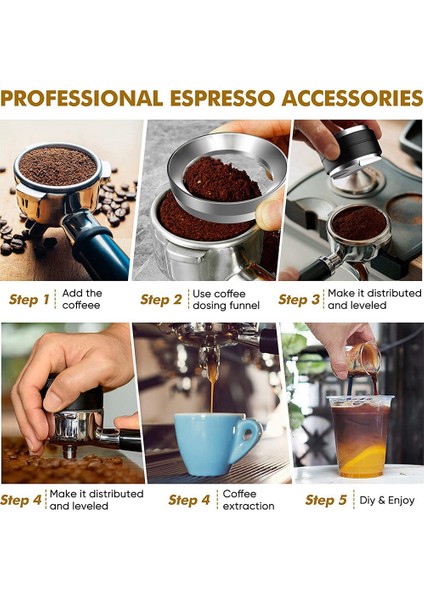 PROFESSIONAL ESPRESSO ACCESSORIES

Step 1 Add the coffeee

Step 2 Use coffee dosing funnel

Step 3 Make it distributed and leveled

Step 4 Make it distributed and leveled

Step 4 Coffee extraction

Step 5 Diy & Enjoy