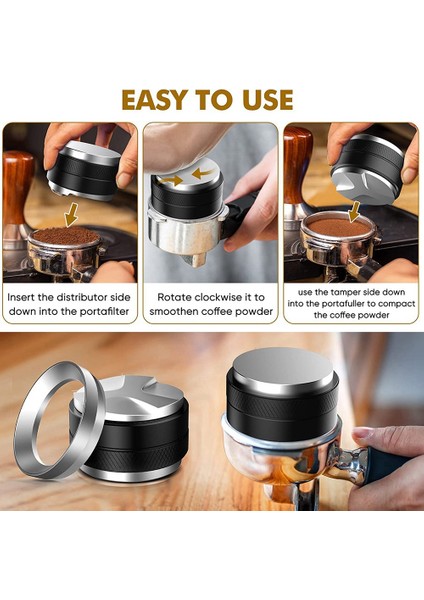 EASY TO USE

Insert the distributor side down into the portafilter

Rotate clockwise it to smoothen coffee powder

use the tamper side down into the portafuller to compact the coffee powder