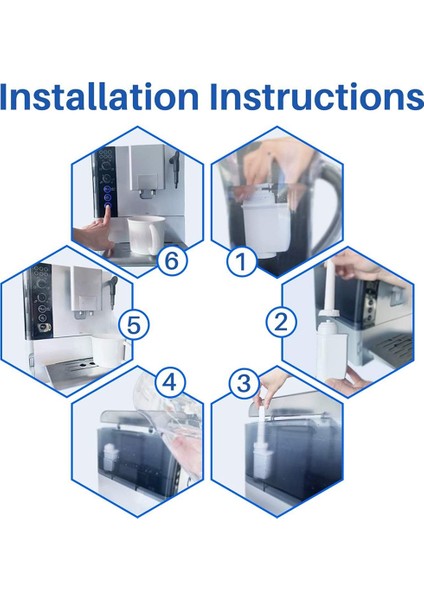 Installation Instructions

6

1

5

2

4

3