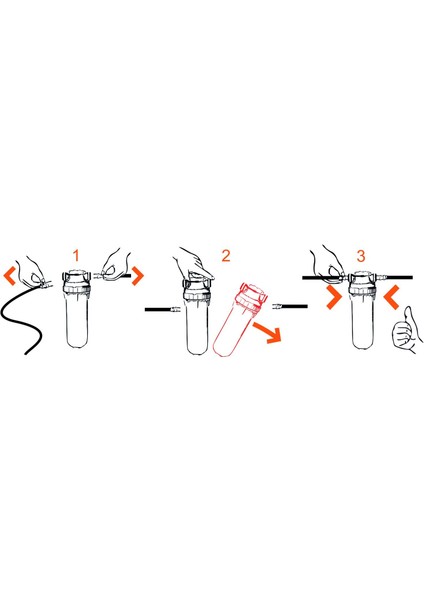 1

2

3