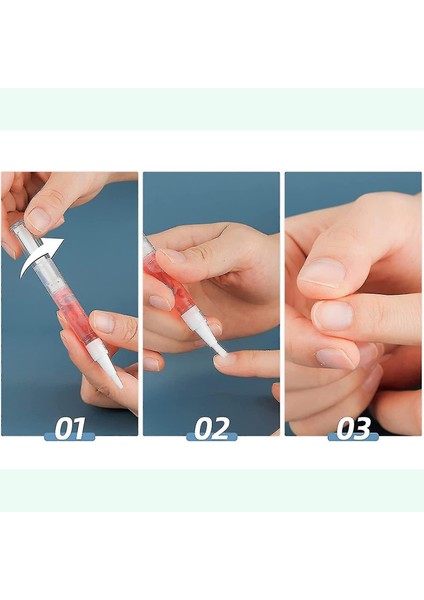 01

02

03