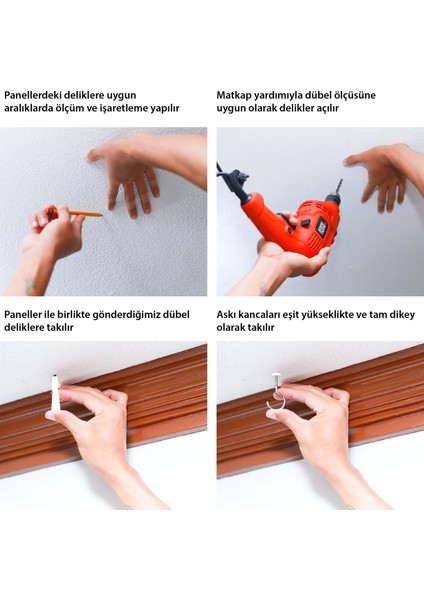 Panellerdeki deliklere uygun aralıklarda ölçüm ve işaretleme yapılır

Matkap yardımıyla dübel ölçüsüne uygun olarak delikler açılır

Paneller ile birlikte gönderdiğimiz dübel deliklere takılır

Askı kancaları eşit yükseklikte ve tam dikey olarak takılır