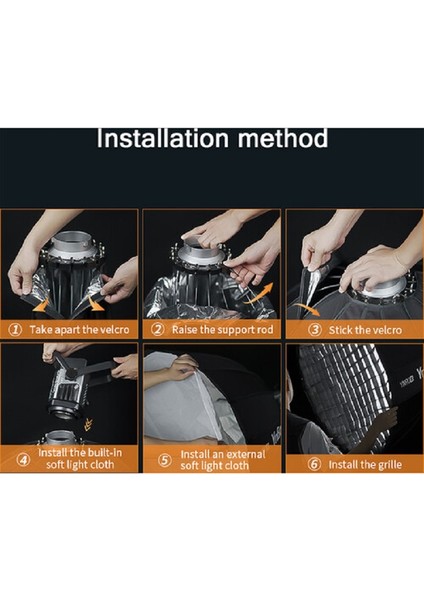 Installation method

① Take apart the velcro

② Raise the support rod

③ Stick the velcro

④ Install the built-in soft light cloth

⑤ Install an external soft light cloth

⑥ Install the grille