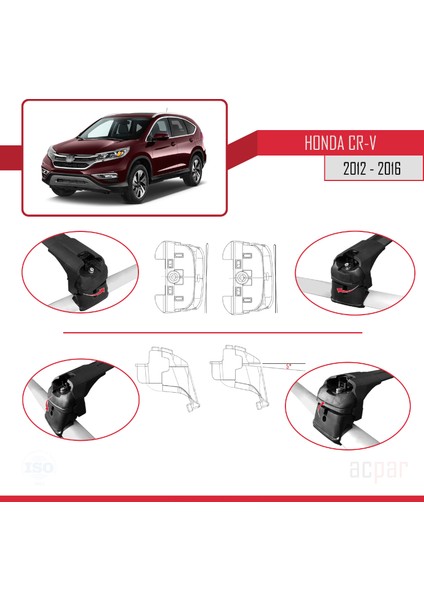 HONDA CR-V

2012 - 2016

ISO

acpar