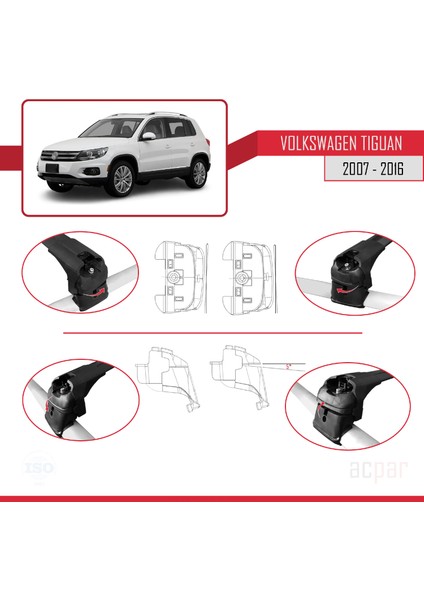 VOLKSWAGEN TIGUAN

2007 - 2016

ISO

acpar