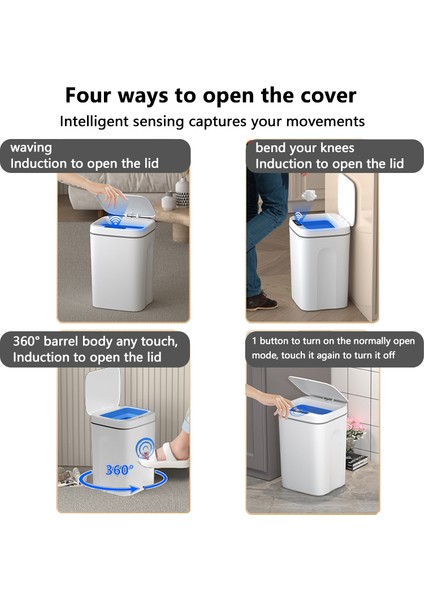 Four ways to open the cover

Intelligent sensing captures your movements

waving
Induction to open the lid

bend your knees
Induction to open the lid

360° barrel body any touch,
Induction to open the lid

360°

1 button to turn on the normally open mode, touch it again to turn it off