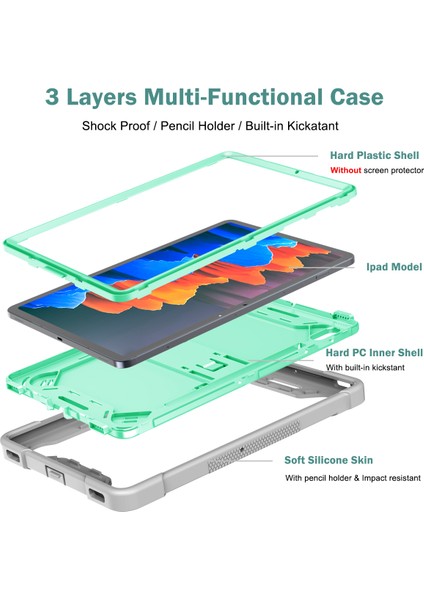 3 Layers Multi-Functional Case

Shock Proof / Pencil Holder / Built-in Kickatant

Hard Plastic Shell

Without screen protector

Ipad Model

Hard PC Inner Shell

With built-in kickstant

Soft Silicone Skin

With pencil holder & Impact resistant