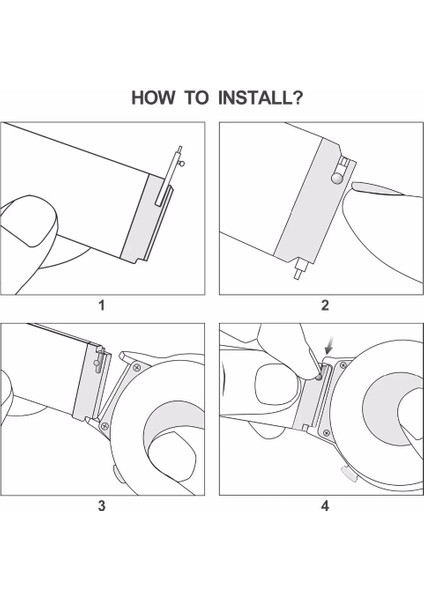 HOW TO INSTALL?

1

2

3

4