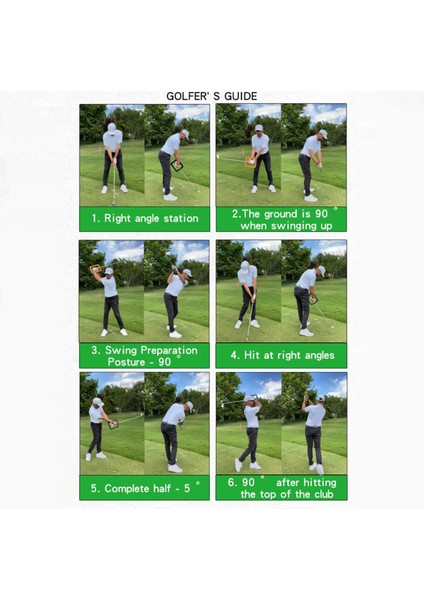 GOLFER' S GUIDE

1. Right angle station

2.The ground is 90 ° when swinging up

3. Swing Preparation Posture - 90 °

4. Hit at right angles

5. Complete half - 5 °

6. 90 ° after hitting the top of the club