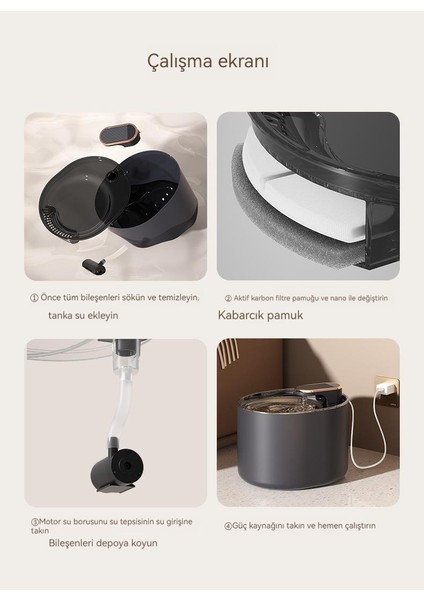 Çalışma ekranı

① Önce tüm bileşenleri sökün ve temizleyin.

tanka su ekleyin

② Aktif karbon filtre pamuğu ve nano ile değiştirin

Kabarcık pamuk

③Motor su borusunu su tepsisinin su girişine takın

Bileşenleri depoya koyun

④Güç kaynağını takın ve hemen çalıştırın