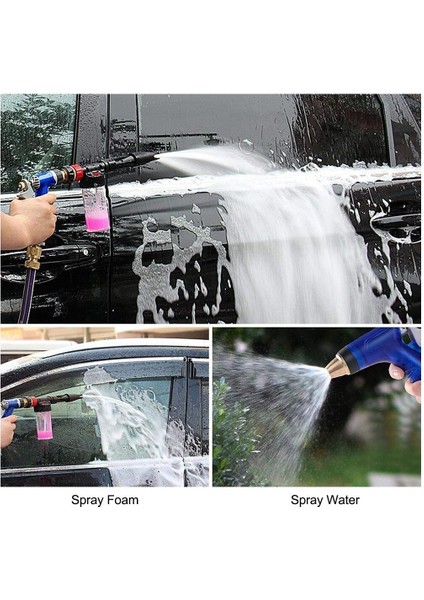 Spray Foam

Spray Water