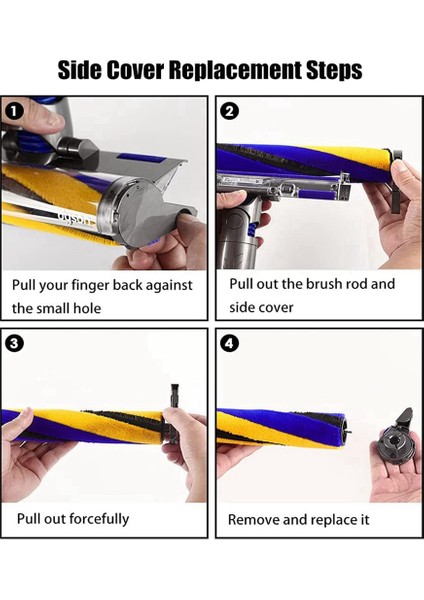 Side Cover Replacement Steps

1

dyson

Pull your finger back against the small hole

2

Pull out the brush rod and side cover

3

Pull out forcefully

4

Remove and replace it