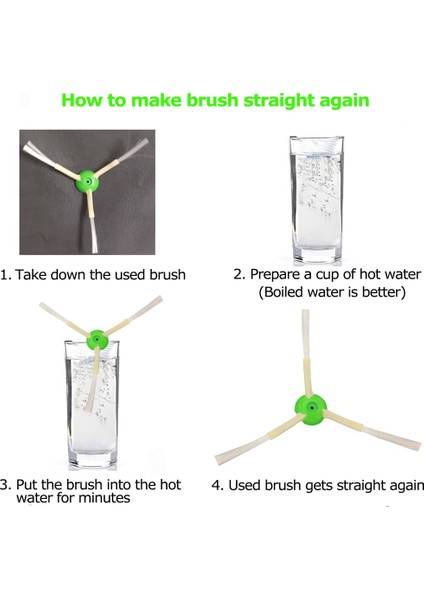 How to make brush straight again

1. Take down the used brush

2. Prepare a cup of hot water (Boiled water is better)

3. Put the brush into the hot water for minutes

4. Used brush gets straight again