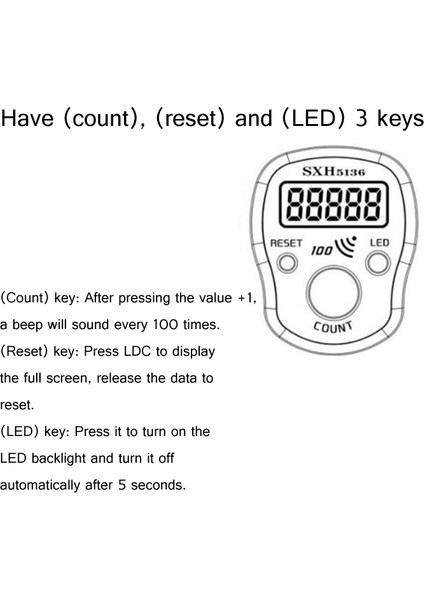 Have (count), (reset) and (LED) 3 keys

SXH5136

88888

RESET

100

LED

COUNT

(Count) key: After pressing the value +1, a beep will sound every 100 times.

(Reset) key: Press LDC to display the full screen, release the data to reset.

(LED) key: Press it to turn on the LED backlight and turn it off automatically after 5 seconds.