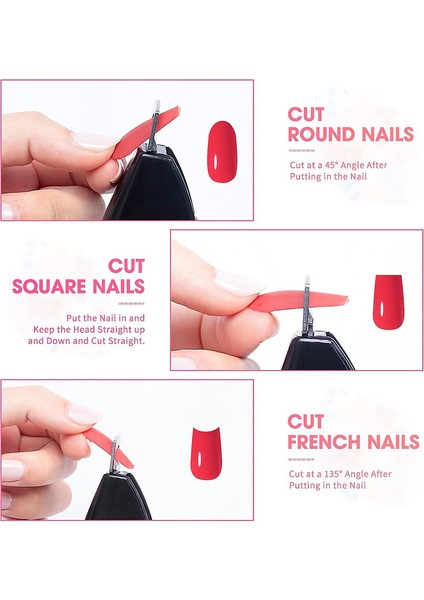 CUT
ROUND NAILS

Cut at a 45° Angle After Putting in the Nail

CUT
SQUARE NAILS

Put the Nail in and Keep the Head Straight up and Down and Cut Straight.

CUT
FRENCH NAILS

Cut at a 135° Angle After Putting in the Nail