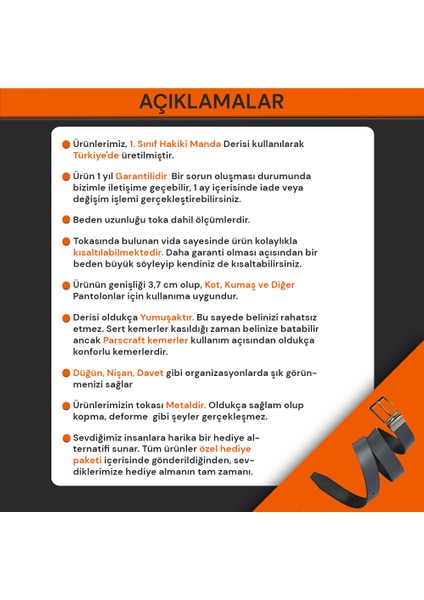 AÇIKLAMALAR

Ürünlerimiz, 1. Sınıf Hakiki Manda Derisi kullanılarak Türkiye'de üretilmiştir.

Ürün 1 yıl Garantilidir. Bir sorun oluşması durumunda bizimle iletişime geçebilir, 1 ay içerisinde iade veya değişim işlemi gerçekleştirebilirsiniz.

Beden uzunluğu toka dahil ölçümlerdir.

Tokasında bulunan vida sayesinde ürün kolaylıkla kısaltılabilmektedir. Daha garanti olması açısından bir beden büyük söyleyip kendiniz de kısaltabilirsiniz.

Ürünün genişliği 3,7 cm olup, Kot, Kumaş ve Diğer Pantolonlar için kullanıma uygundur.

Derisi oldukça Yumuşaktır. Bu sayede belinizi rahatsız etmez. Sert kemerler kasıldığı zaman belinize batabilir ancak Parscraft kemerler kullanım açısından oldukça konforlu kemerlerdir.

Düğün, Nişan, Davet gibi organizasyonlarda şık görünmenizi sağlar

Ürünlerimizin tokası Metaldir. Oldukça sağlam olup kopma, deforme gibi şeyler gerçekleşmez.

Sevdiğimiz insanlara harika bir hediye alternatifi sunar. Tüm ürünler özel hediye paketi içerisinde gönderildiğinden, sevdiklerimize hediye almanın tam zamanı.