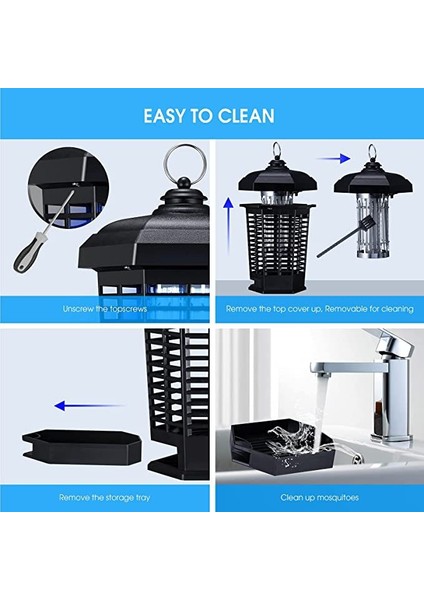 EASY TO CLEAN

Unscrew the topscrews

Remove the top cover up, Removable for cleaning

Remove the storage tray

Clean up mosquitoes