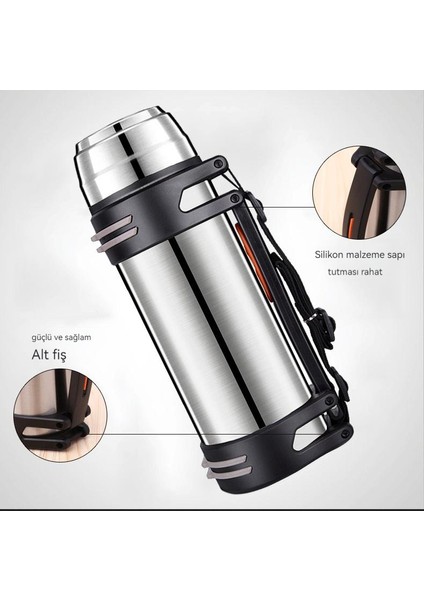 Silikon malzeme sapı
tutması rahat

güçlü ve sağlam
Alt fiş