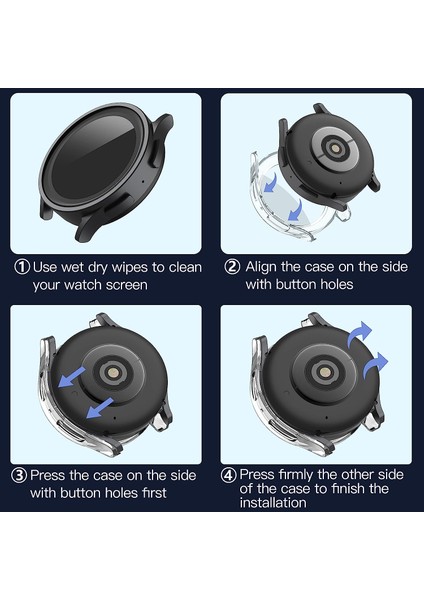 ① Use wet dry wipes to clean your watch screen

② Align the case on the side with button holes

③ Press the case on the side with button holes first

④ Press firmly the other side of the case to finish the installation