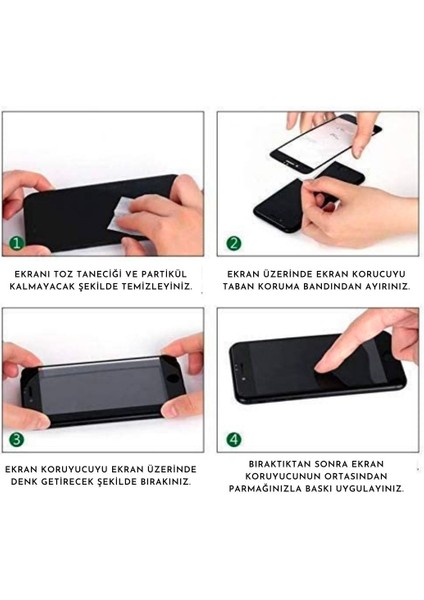 1

EKRANI TOZ TANECİĞİ VE PARTİKÜL KALMAYACAK ŞEKİLDE TEMİZLEYİNİZ.

2

EKRAN ÜZERİNDE EKRAN KORUCUYU TABAN KORUMA BANDINDAN AYIRINIZ.

3

EKRAN KORUYUCUYU EKRAN ÜZERİNDE DENK GETİRECEK ŞEKİLDE BIRAKINIZ.

4

BIRAKTIKTAN SONRA EKRAN KORUYUCUNUN ORTASINDAN PARMAĞINIZLA BASKI UYGULAYINIZ.